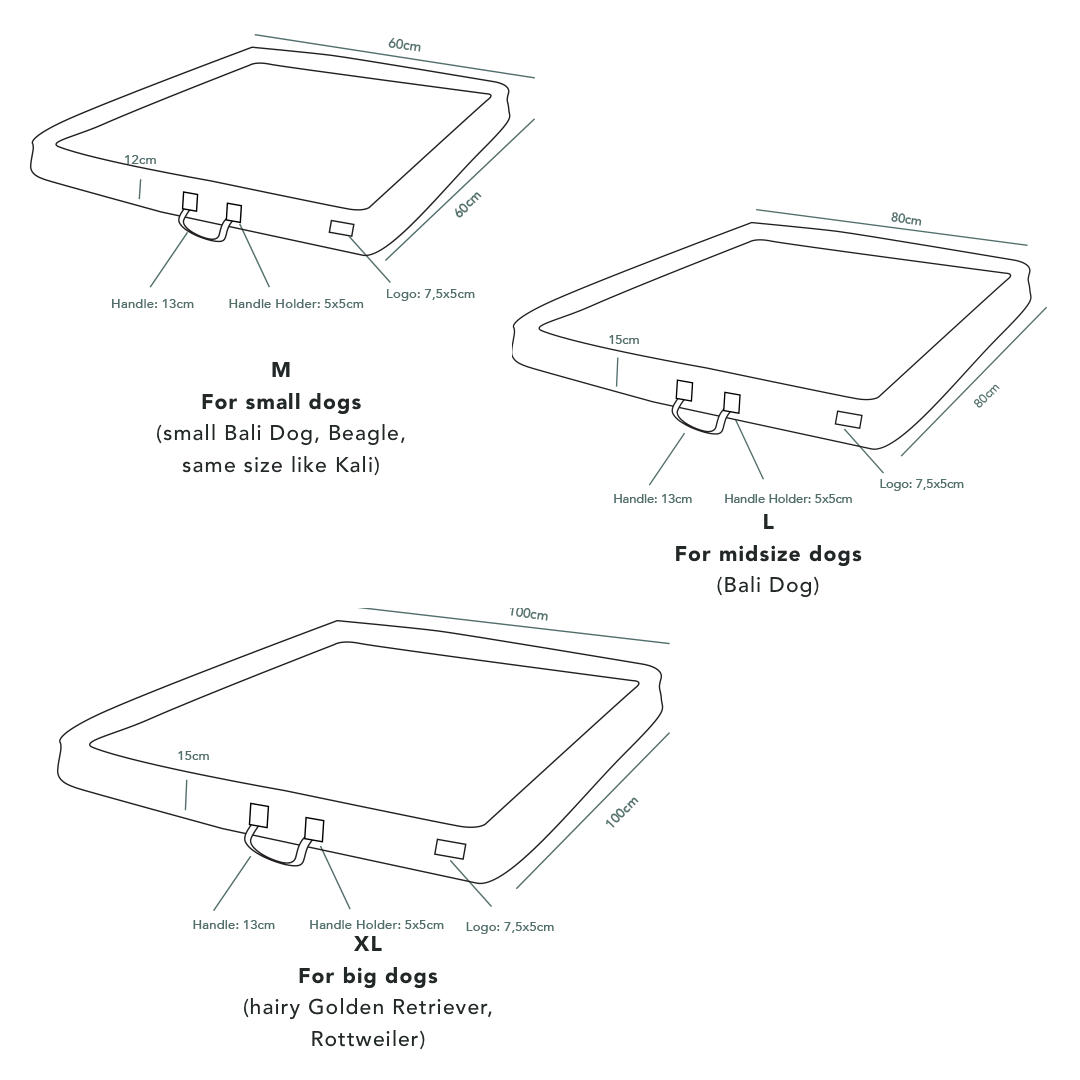 60cm
60cm
12cm
Handle: 13cm
Handle Holder: 5x5cm
Logo: 7,5x5cm

M
For small dogs
(small Bali Dog, Beagle, same size like Kali)

80cm
80cm
15cm
Handle: 13cm
Handle Holder: 5x5cm
Logo: 7,5x5cm

L
For midsize dogs
(Bali Dog)

100cm
100cm
15cm
Handle: 13cm
Handle Holder: 5x5cm
Logo: 7,5x5cm

XL
For big dogs
(hairy Golden Retriever, Rottweiler)