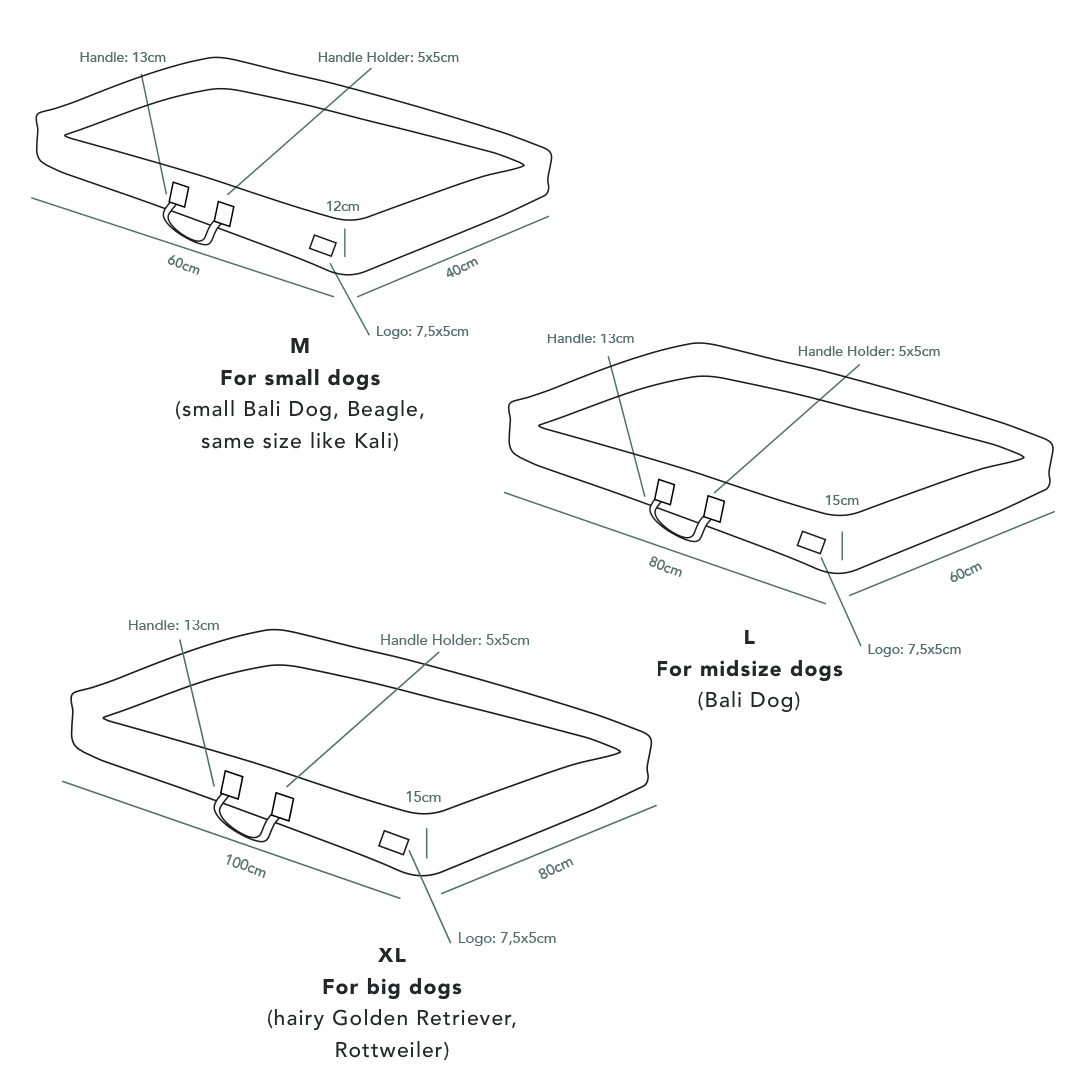 Handle: 13cm
Handle Holder: 5x5cm
12cm
60cm
40cm
Logo: 7,5x5cm

M
For small dogs
(small Bali Dog, Beagle, same size like Kali)

Handle: 13cm
Handle Holder: 5x5cm
15cm
80cm
60cm
Logo: 7,5x5cm

L
For midsize dogs
(Bali Dog)

Handle: 13cm
Handle Holder: 5x5cm
15cm
100cm
80cm
Logo: 7,5x5cm

XL
For big dogs
(hairy Golden Retriever, Rottweiler)